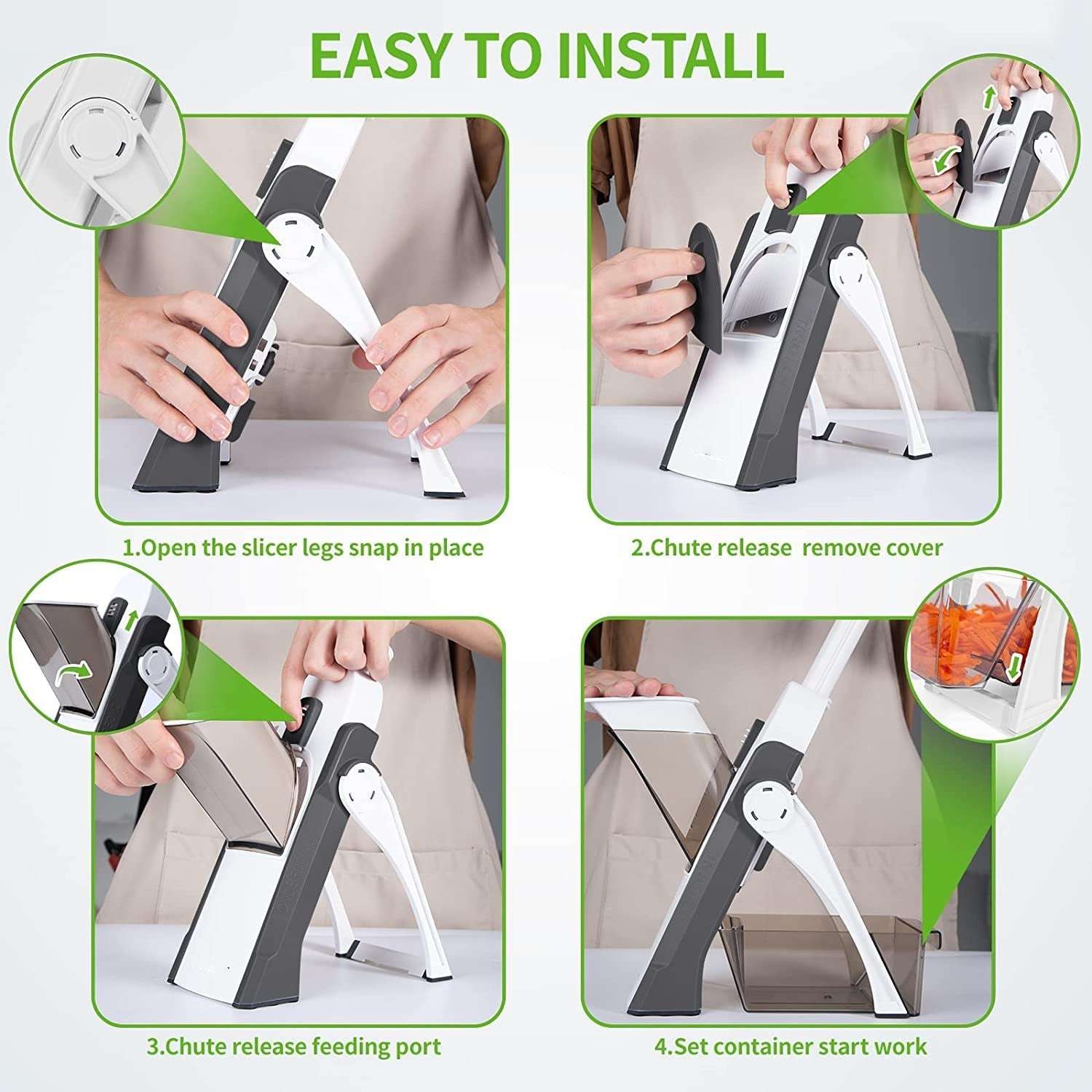 EASY TO INSTALL

1.Open the slicer legs snap in place

2.Chute release remove cover

3.Chute release feeding port

4.Set container start work